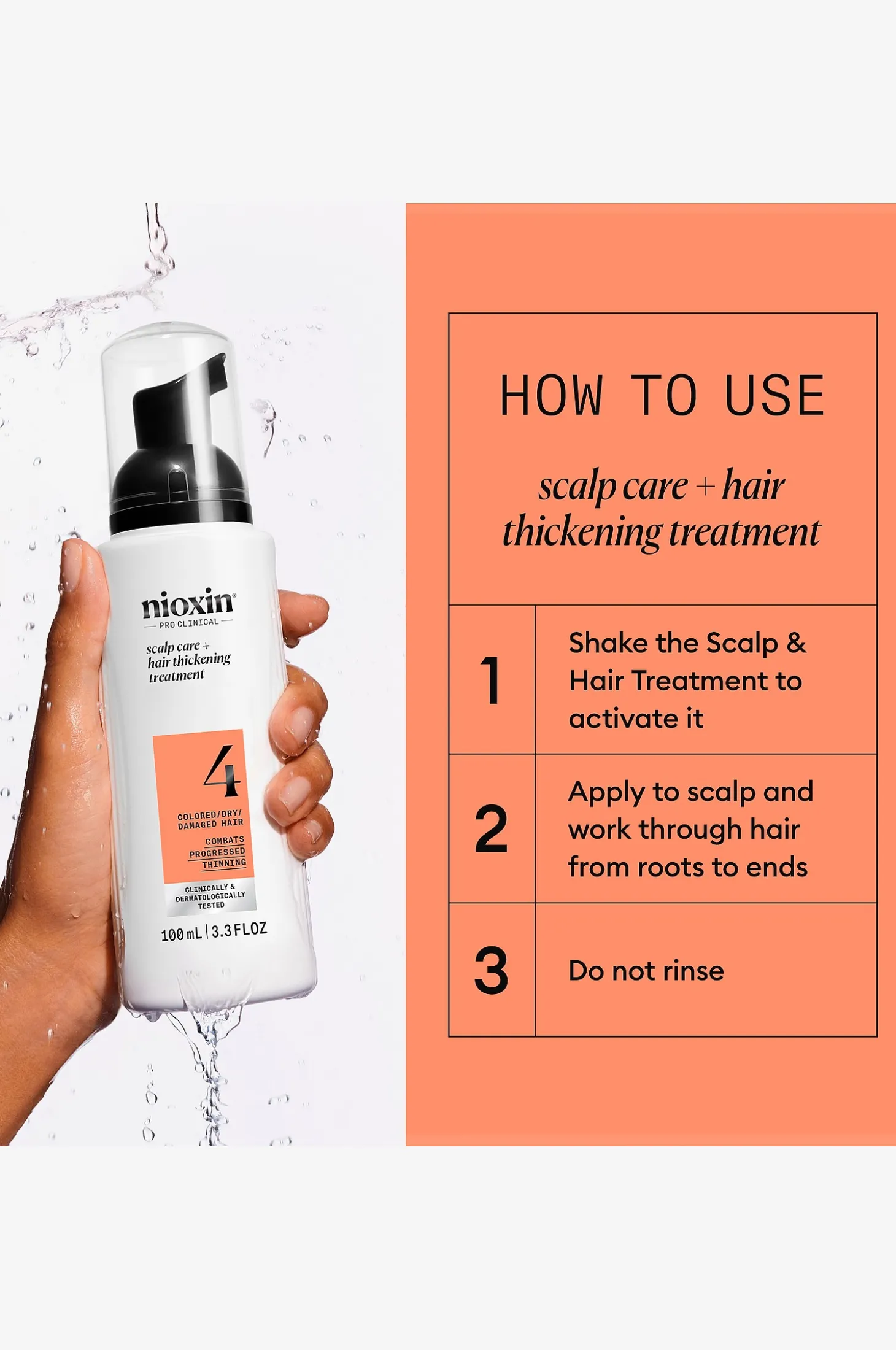 nioxin
PRO CLINICAL
scalp care + hair thickening treatment

4
COLORED/DRY/ DAMAGED HAIR
COMBATS PROGRESSED THINNING
CLINICALLY & DERMATOLOGICALLY TESTED
100 mL | 3.3 FL OZ

HOW TO USE

scalp care + hair thickening treatment

| 1 | Shake the Scalp & Hair Treatment to activate it |
|---|---|
| 2 | Apply to scalp and work through hair from roots to ends |
| 3 | Do not rinse |